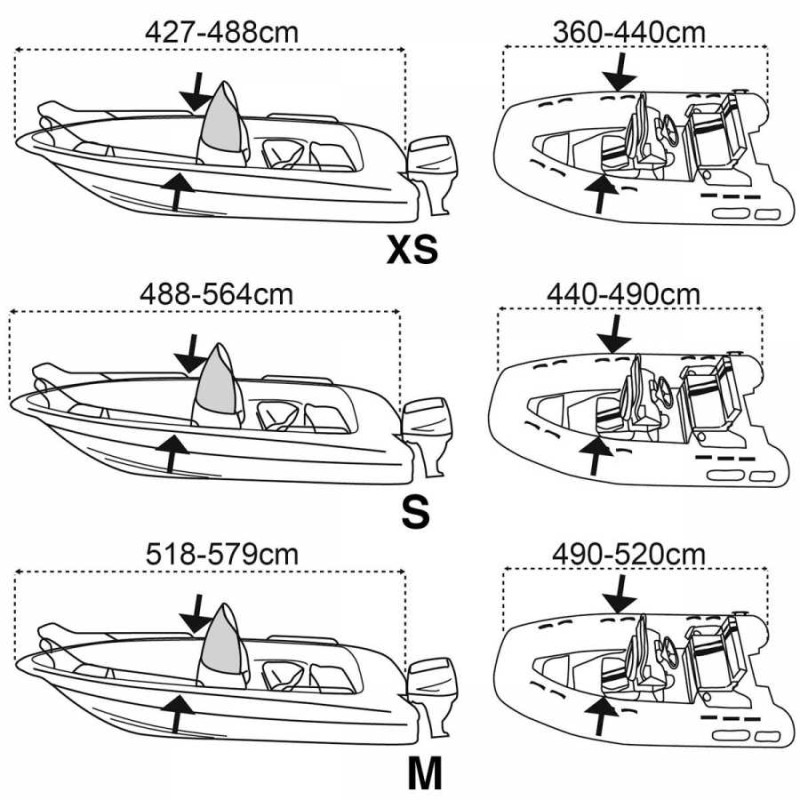 427-488cm

360-440cm

XS

488-564cm

440-490cm

S

518-579cm

490-520cm

M